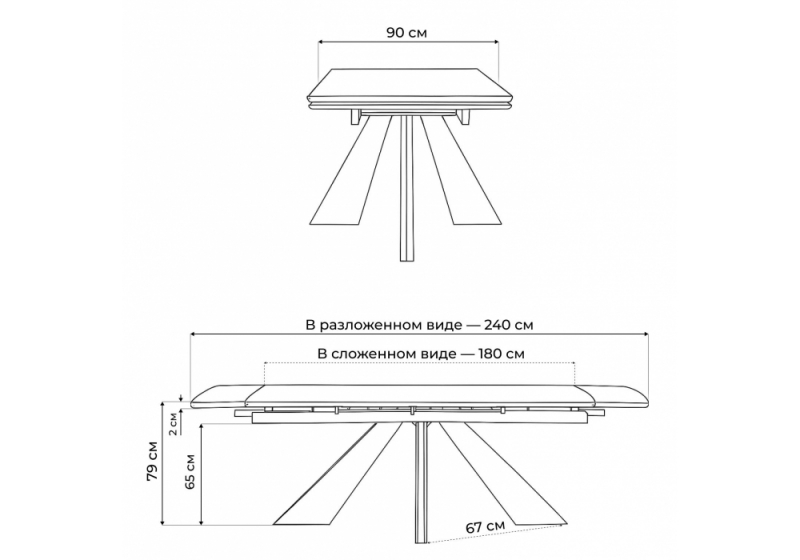 90 см

В разложенном виде — 240 см

В сложенном виде — 180 см

2 см

79 см

65 см

67 см